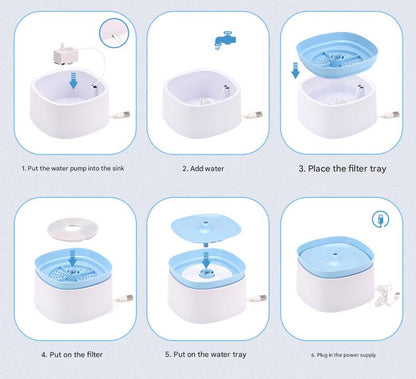 1. Put the water pump into the sink

2. Add water

3. Place the filter tray

4. Put on the filter

5. Put on the water tray

6. Plug in the power supply